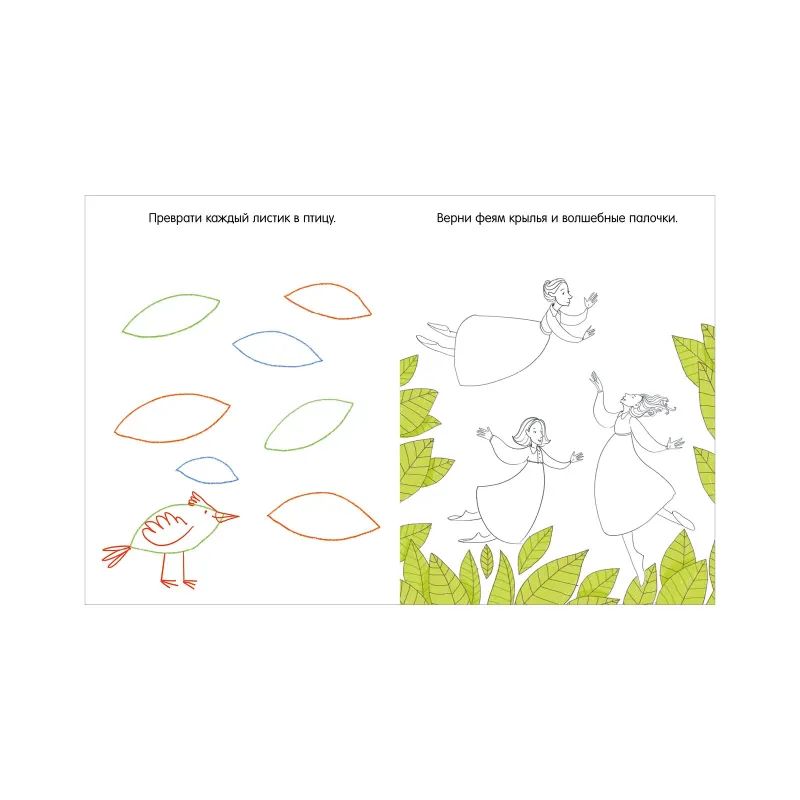 Преврати каждый листик в птицу.

Верни феям крылья и волшебные палочки.